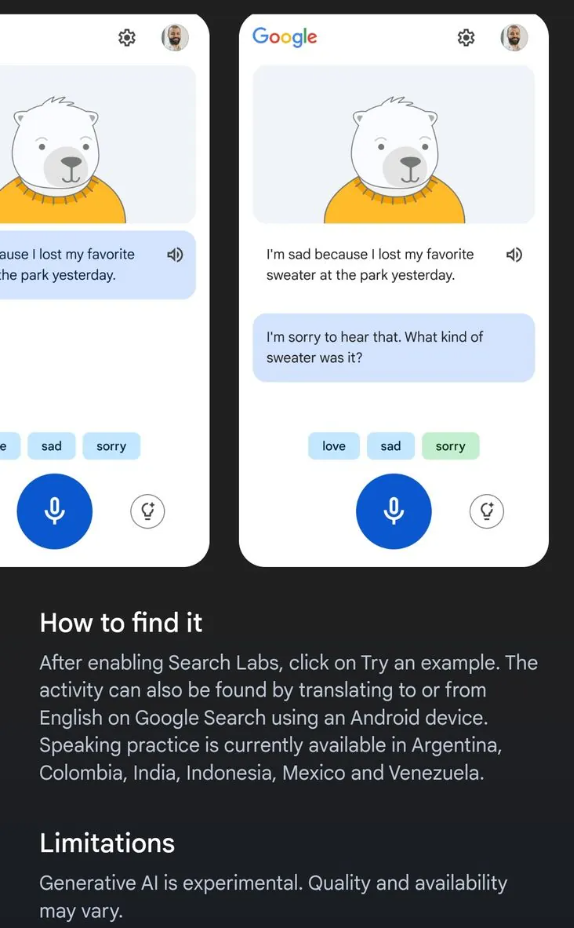 ause I lost my favorite the park yesterday.

e sad sorry

Google

I'm sad because I lost my favorite sweater at the park yesterday.

I'm sorry to hear that. What kind of sweater was it?

love sad sorry

How to find it

After enabling Search Labs, click on Try an example. The activity can also be found by translating to or from English on Google Search using an Android device. Speaking practice is currently available in Argentina, Colombia, India, Indonesia, Mexico and Venezuela.

Limitations

Generative AI is experimental. Quality and availability may vary.